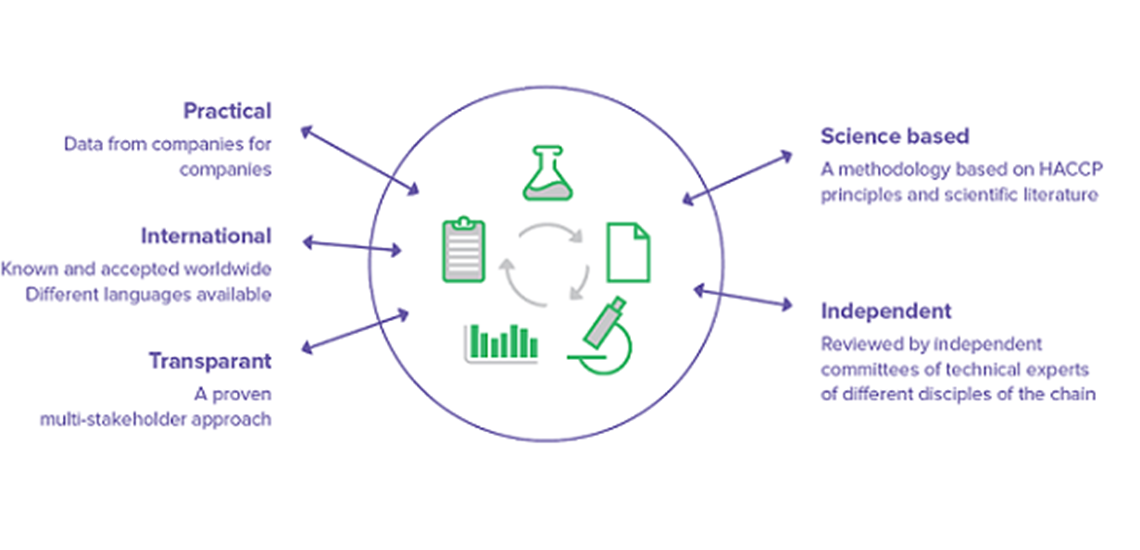 Practical
Data from companies for companies

International
Known and accepted worldwide
Different languages available

Transparant
A proven multi-stakeholder approach

Science based
A methodology based on HACCP principles and scientific literature

Independent
Reviewed by independent committees of technical experts of different disciples of the chain